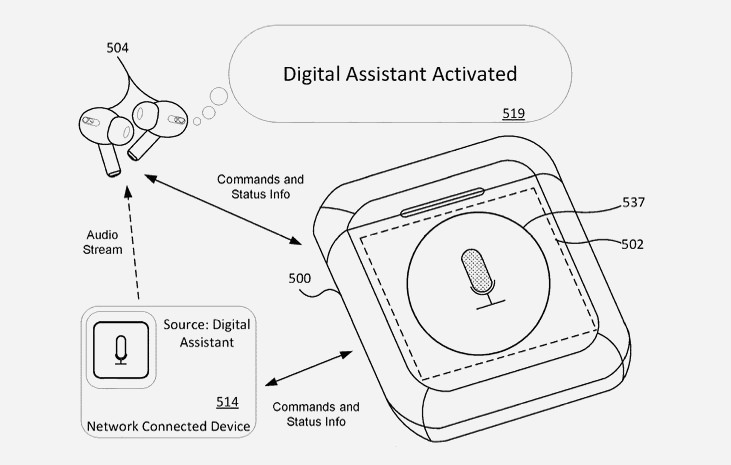 504

Digital Assistant Activated

519

Commands and Status Info

537

502

Audio Stream

500

Source: Digital Assistant

514

Network Connected Device

Commands and Status Info