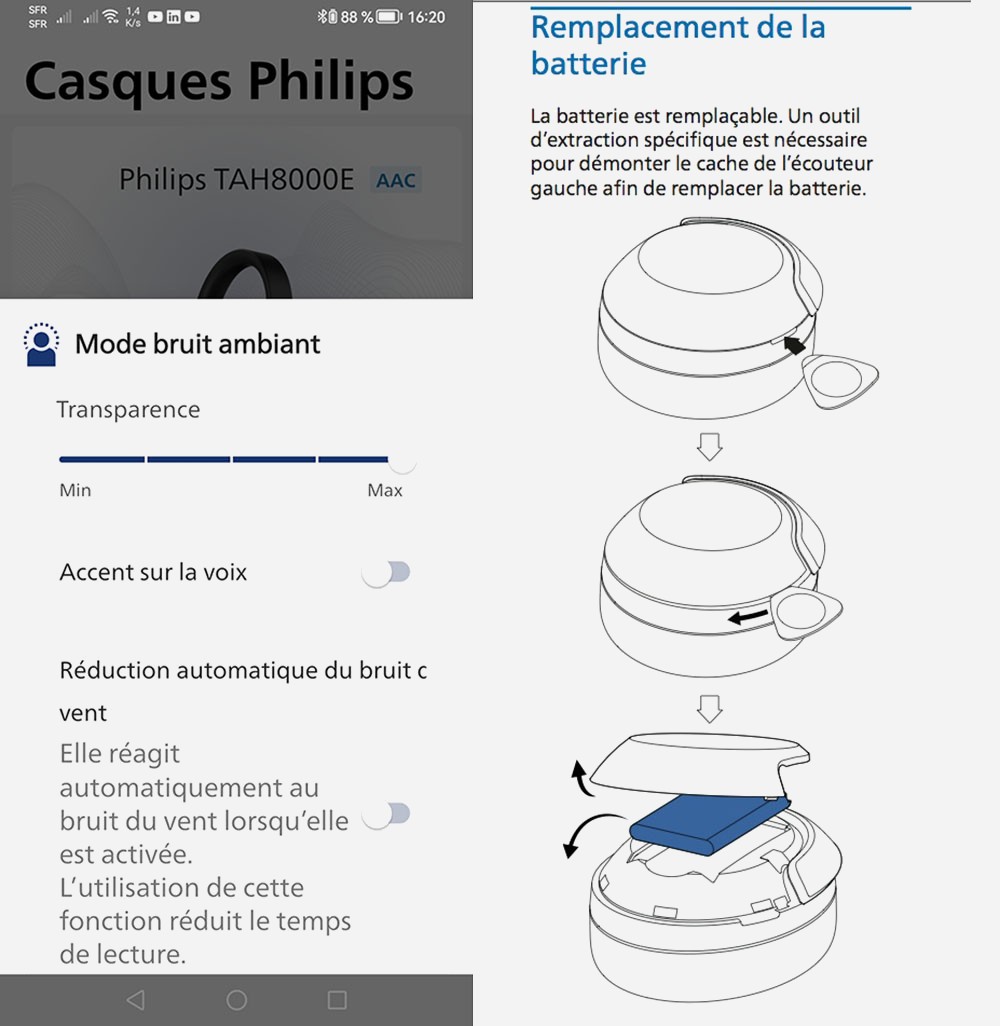 SFR SFR 1,4 K/s 88 % 16:20

Casques Philips

Philips TAH8000E AAC

Mode bruit ambiant

Transparence

Min Max

Accent sur la voix

Réduction automatique du bruit c vent

Elle réagit automatiquement au bruit du vent lorsqu'elle est activée. L'utilisation de cette fonction réduit le temps de lecture.

Remplacement de la batterie

La batterie est remplaçable. Un outil d'extraction spécifique est nécessaire pour démonter le cache de l'écouteur gauche afin de remplacer la batterie.